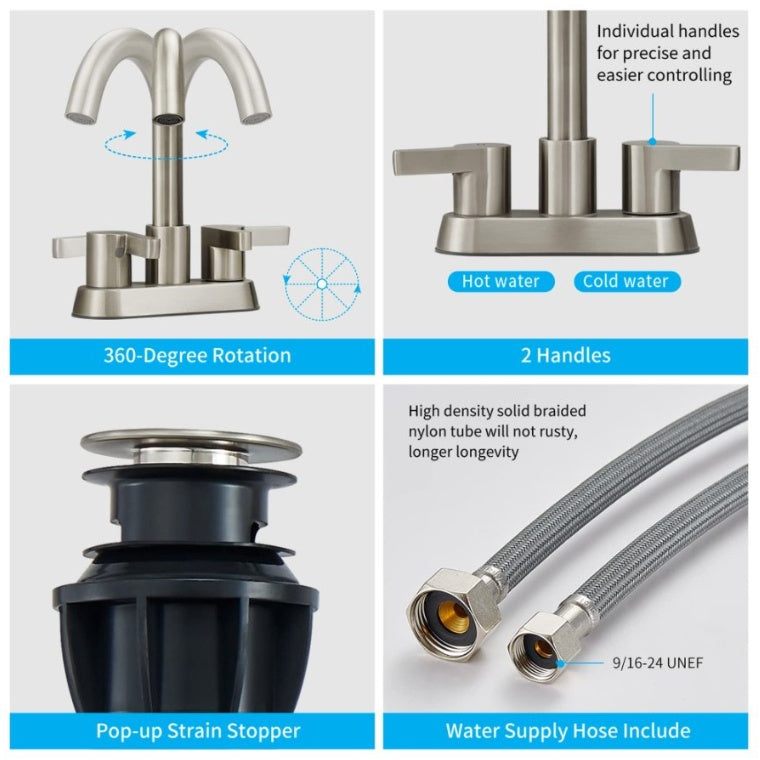 360-Degree Rotation

Individual handles for precise and easier controlling

Hot water

Cold water

2 Handles

Pop-up Strain Stopper

High density solid braided nylon tube will not rusty, longer longevity

9/16-24 UNEF

Water Supply Hose Include