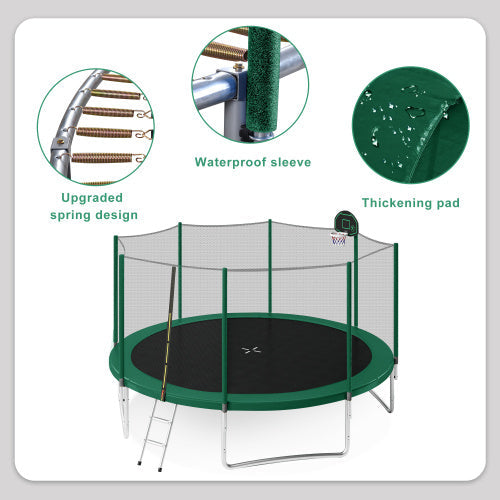 Upgraded spring design

Waterproof sleeve

Thickening pad