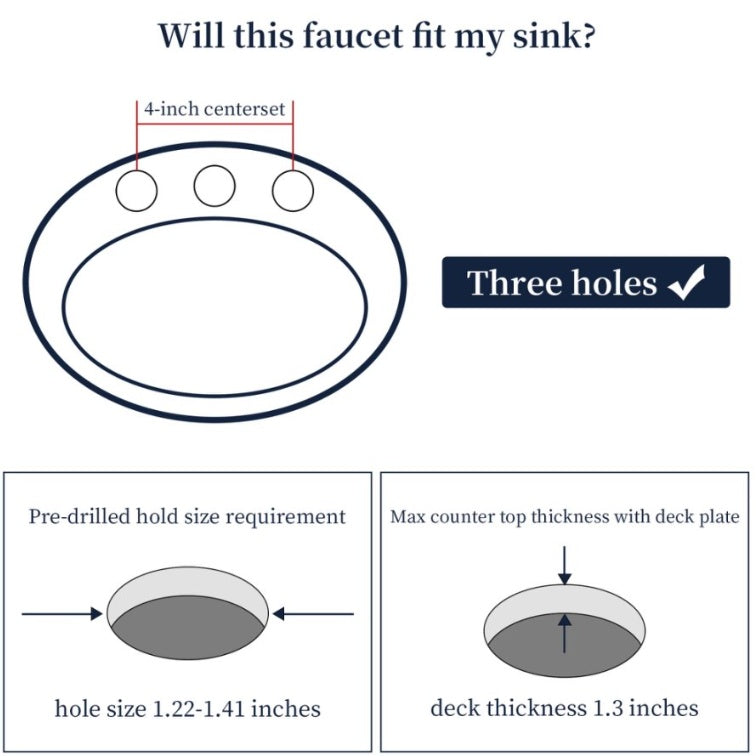 Will this faucet fit my sink?

4-inch centerset

Three holes ✓

Pre-drilled hold size requirement

hole size 1.22-1.41 inches

Max counter top thickness with deck plate

deck thickness 1.3 inches