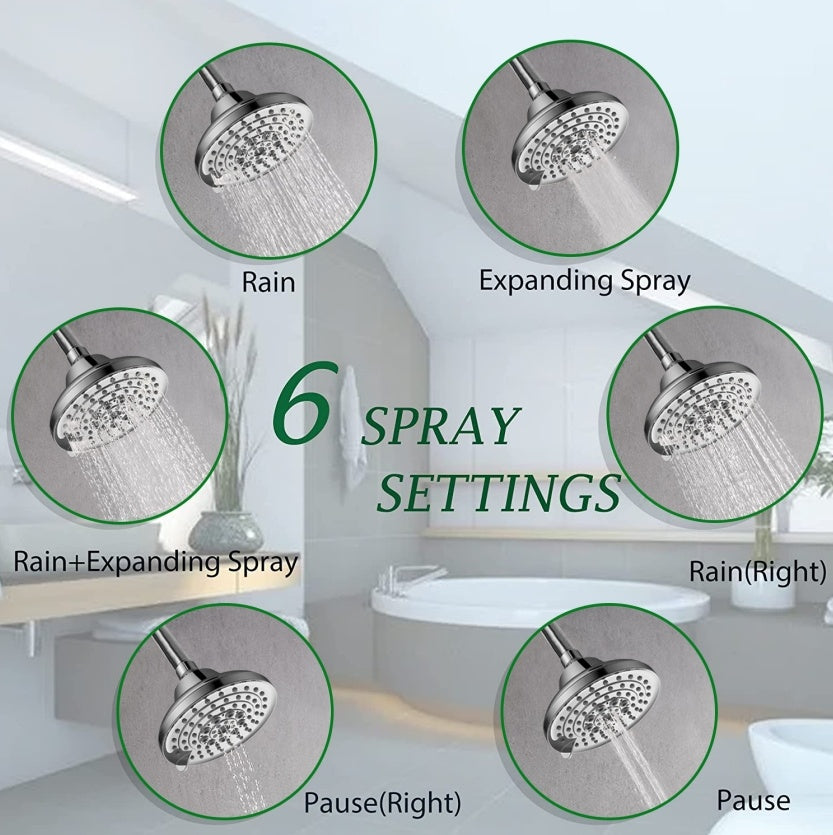 Rain

Expanding Spray

6 SPRAY SETTINGS

Rain+Expanding Spray

Rain(Right)

Pause(Right)

Pause