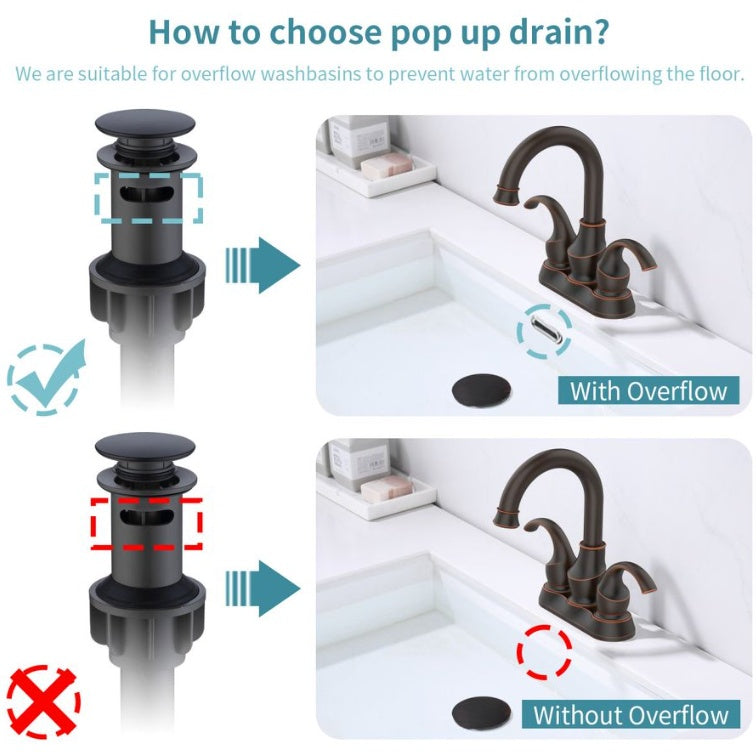 How to choose pop up drain?

We are suitable for overflow washbasins to prevent water from overflowing the floor.

With Overflow

Without Overflow