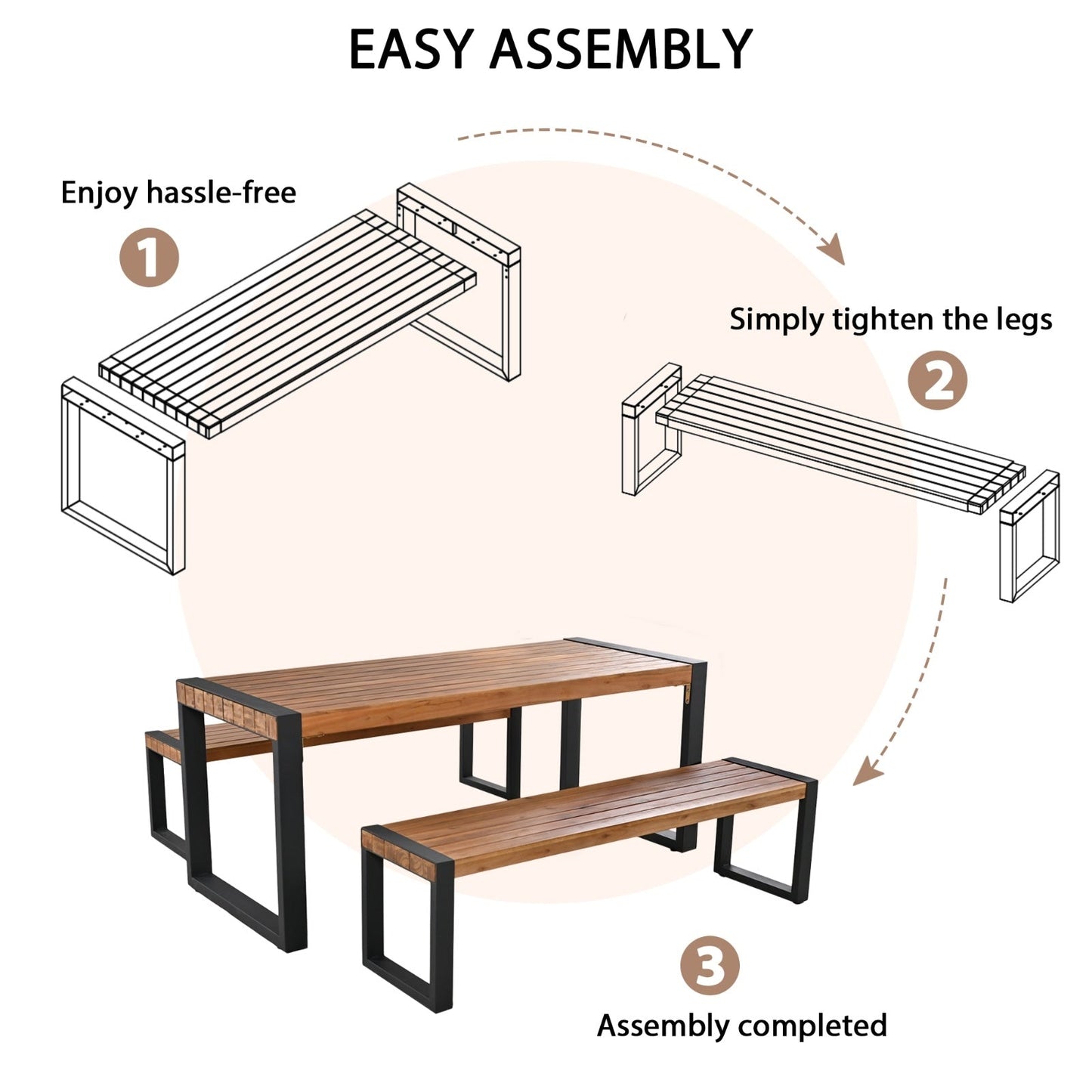 EASY ASSEMBLY

Enjoy hassle-free

1

Simply tighten the legs

2

3

Assembly completed