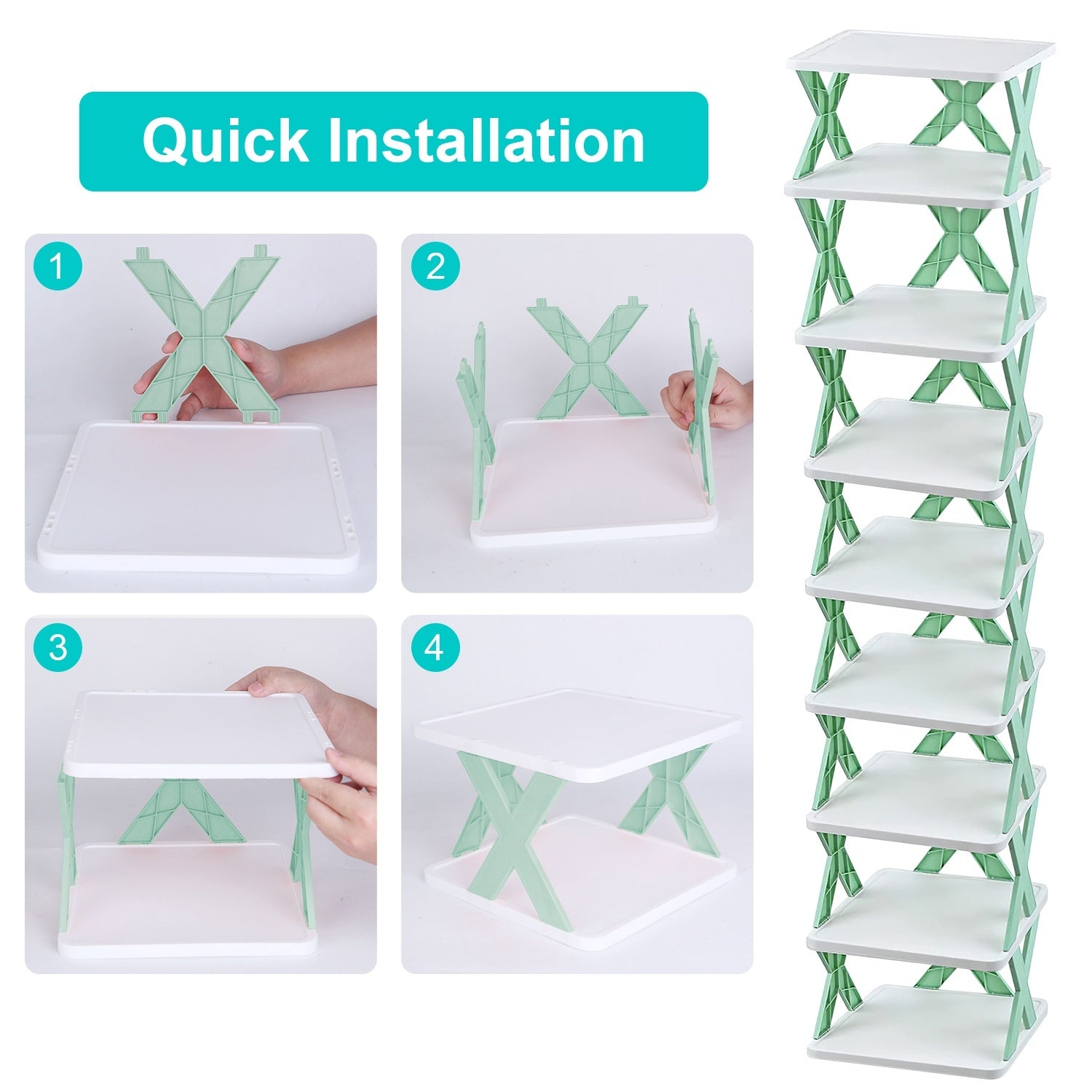 Quick Installation

1

2

3

4