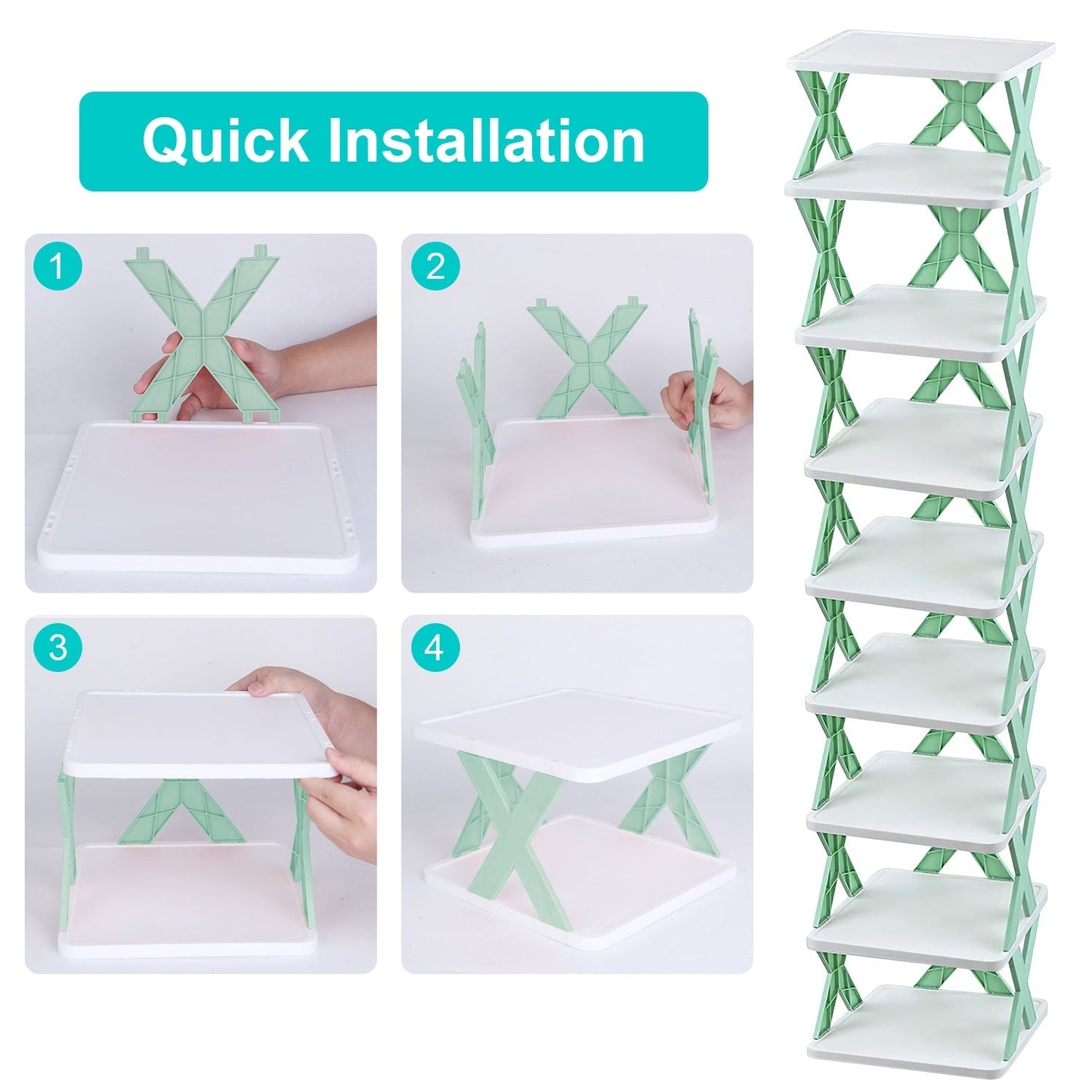 Quick Installation

1

2

3

4