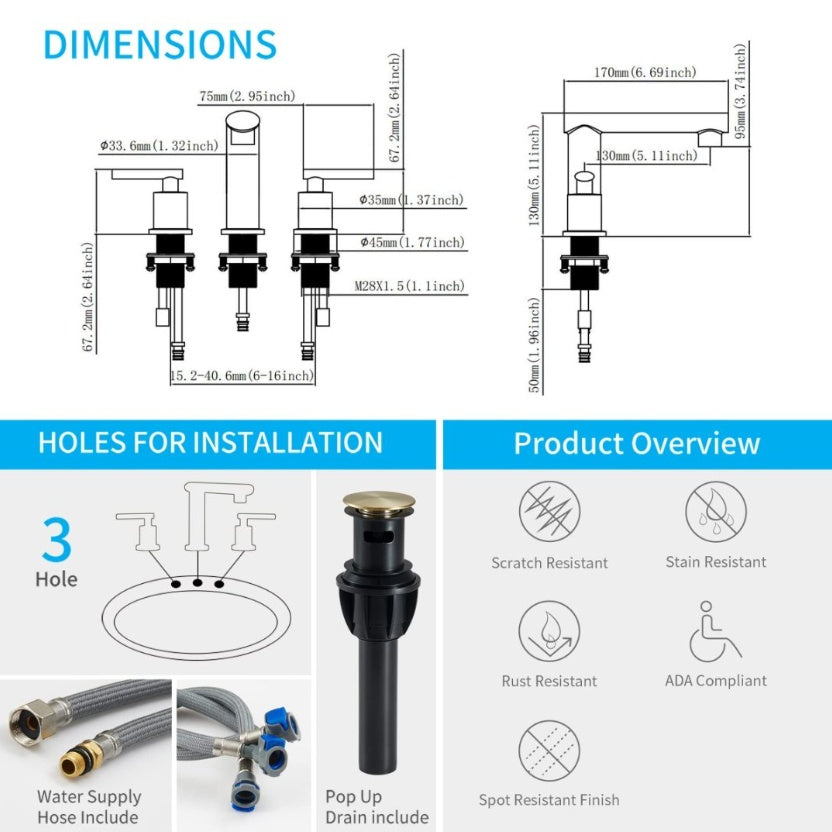 DIMENSIONS

75mm(2.95inch)

67.2mm(2.64inch)

Φ33.6mm(1.32inch)

Φ35mm(1.37inch)

Φ45mm(1.77inch)

M28X1.5(1.1inch)

67.2mm(2.64inch)

15.2-40.6mm(6-16inch)

170mm(6.69inch)

95mm(3.74inch)

130mm(5.11inch)

130mm(5.11inch)

50mm(1.96inch)

HOLES FOR INSTALLATION

3
Hole

Water Supply
Hose Include

Pop Up
Drain include

Product Overview

Scratch Resistant

Stain Resistant

Rust Resistant

ADA Compliant

Spot Resistant Finish